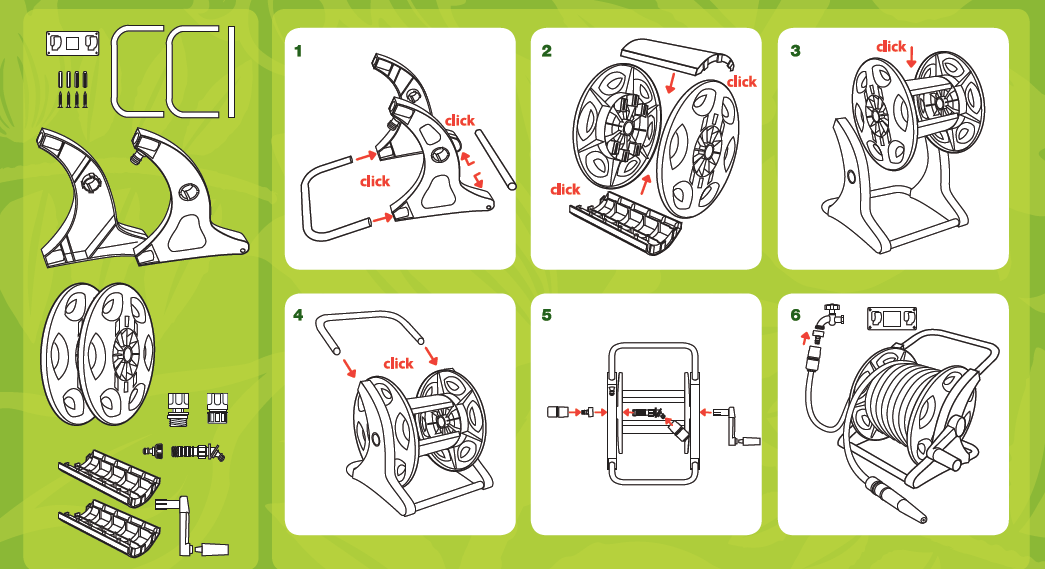 1

click

click

2

click

click

3

click

4

click

5

6